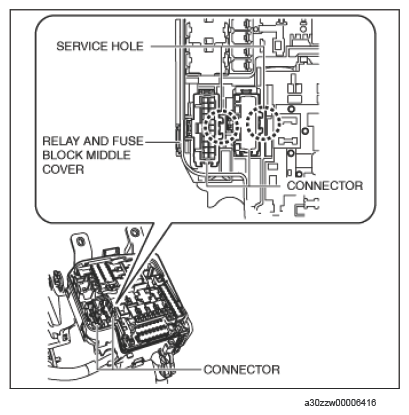 SERVICE HOLE

RELAY AND FUSE BLOCK MIDDLE COVER

CONNECTOR

CONNECTOR

a30zzw00006416