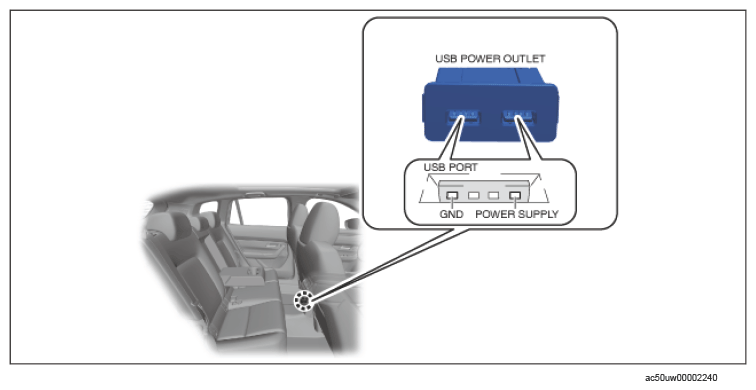 USB POWER OUTLET

USB PORT

GND POWER SUPPLY

ac50uw00002240