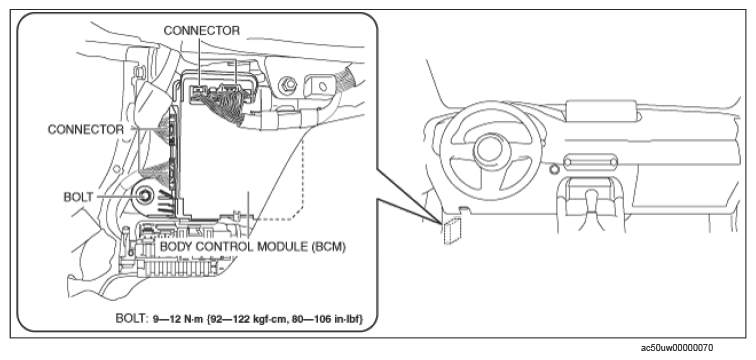 CONNECTOR

CONNECTOR

BOLT

BODY CONTROL MODULE (BCM)

BOLT: 9—12 N·m {92—122 kgf·cm, 80—106 in·lbf}

ac50uw00000070