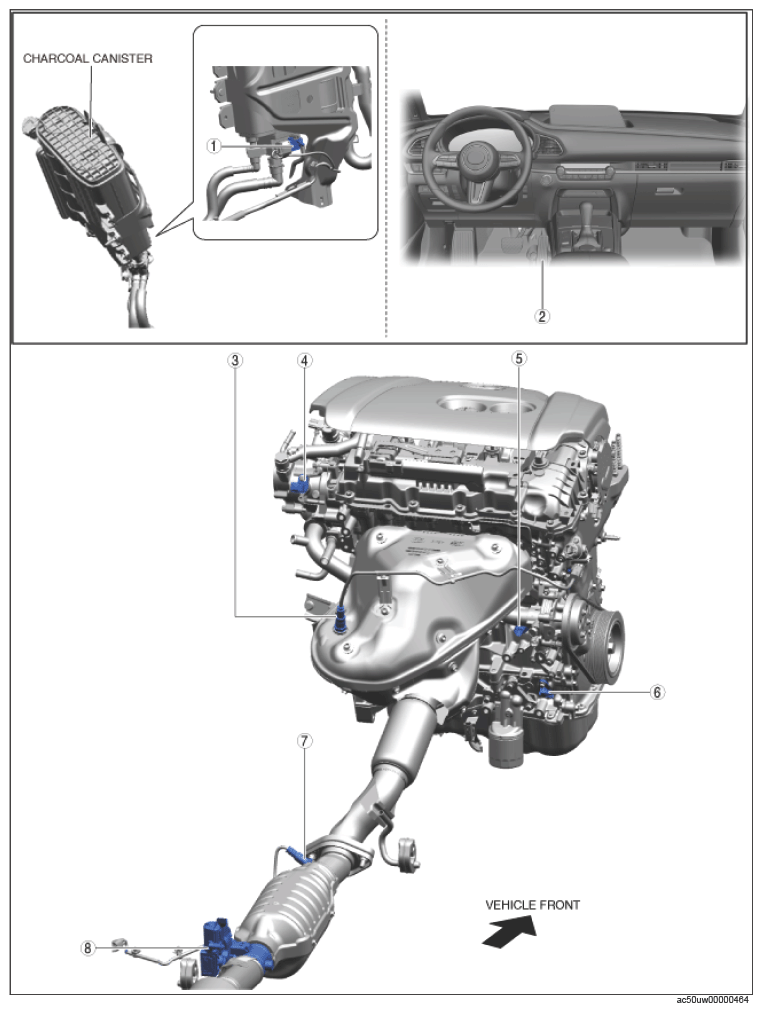 CHARCOAL CANISTER

1

2

3

4

5

6

7

8

VEHICLE FRONT

ac50uw00000464