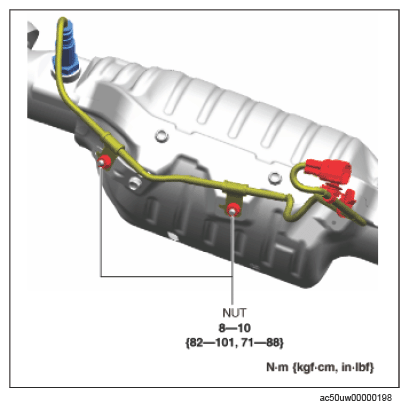 NUT
8—10
{82—101, 71—88}

N·m {kgf·cm, in·lbf}

ac50uw00000198