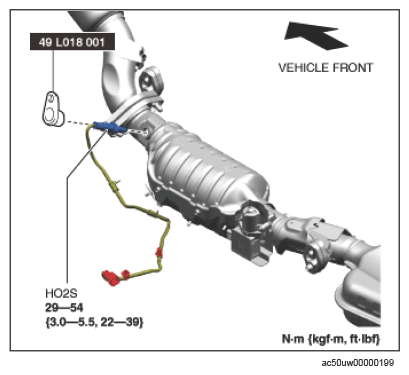 49 L018 001

VEHICLE FRONT

HO2S
29—54
{3.0—5.5, 22—39}

N·m {kgf·m, ft·lbf}

ac50uw00000199