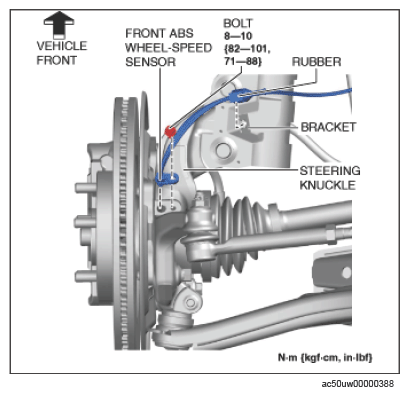 VEHICLE FRONT

FRONT ABS WHEEL-SPEED SENSOR

BOLT
8—10
{82—101,
71—88}

RUBBER

BRACKET

STEERING KNUCKLE

N·m {kgf·cm, in·lbf}

ac50uw00000388