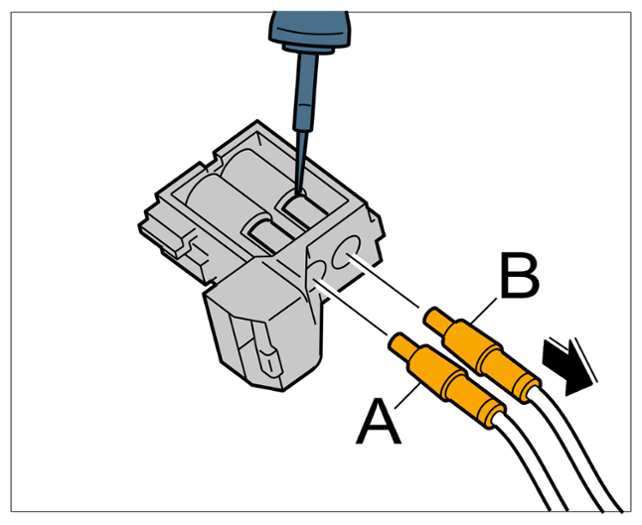 B
A