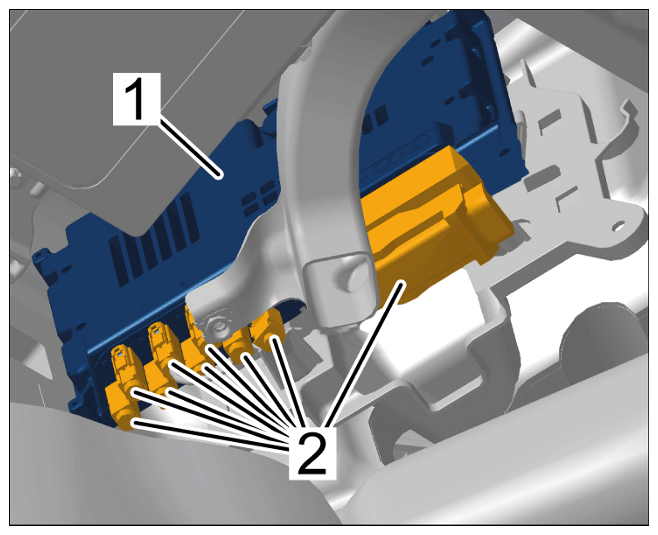 1

2