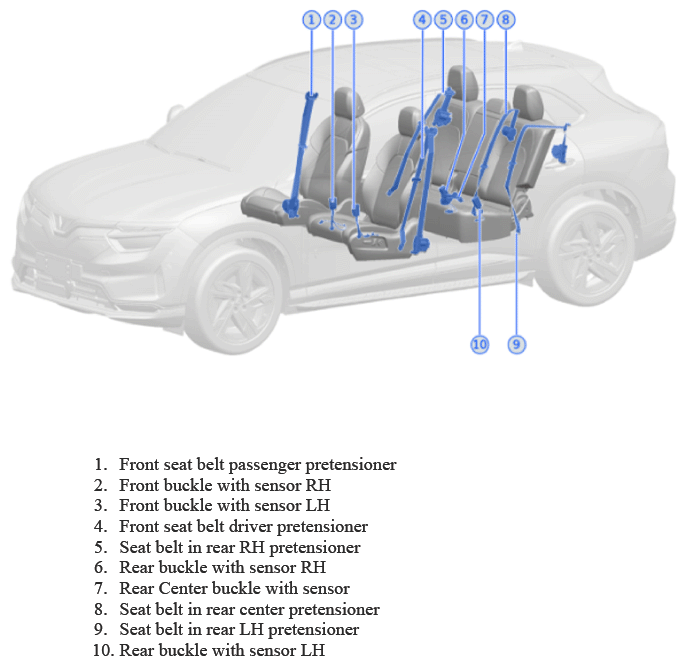 1 2 3 4 5 6 7 8

10 9

1. Front seat belt passenger pretensioner
2. Front buckle with sensor RH
3. Front buckle with sensor LH
4. Front seat belt driver pretensioner
5. Seat belt in rear RH pretensioner
6. Rear buckle with sensor RH
7. Rear Center buckle with sensor
8. Seat belt in rear center pretensioner
9. Seat belt in rear LH pretensioner
10. Rear buckle with sensor LH