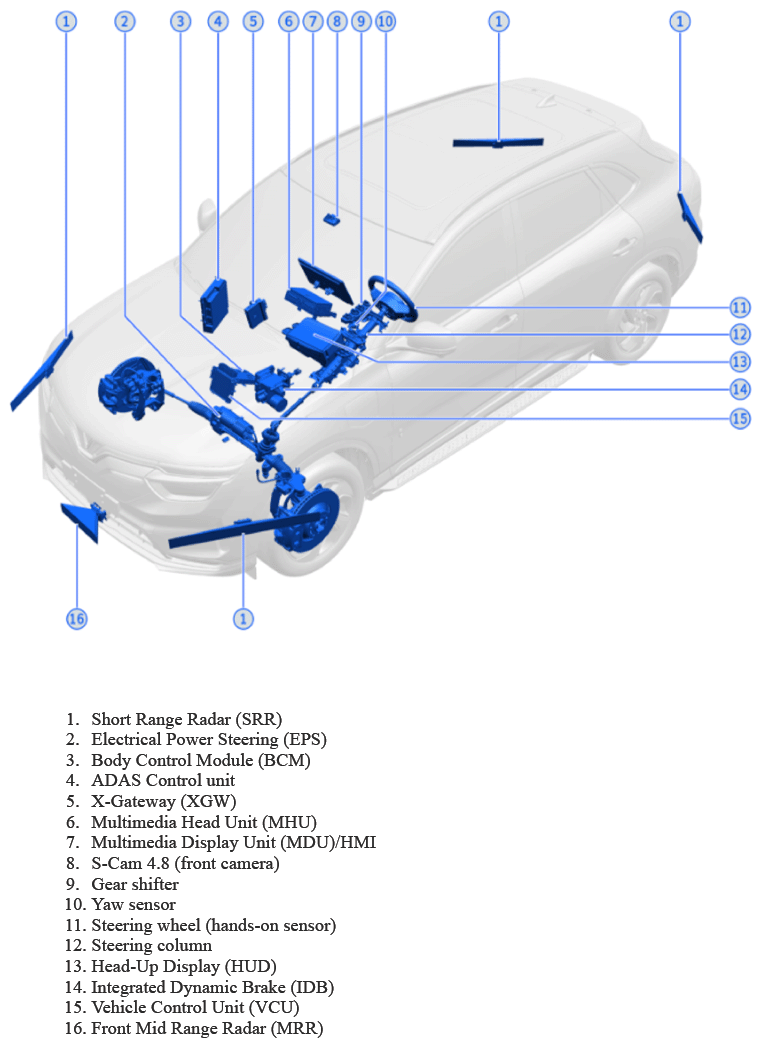 1 2 3 4 5 6 7 8 9 10 1 1

11
12
13
14
15

16 1

1. Short Range Radar (SRR)
2. Electrical Power Steering (EPS)
3. Body Control Module (BCM)
4. ADAS Control unit
5. X-Gateway (XGW)
6. Multimedia Head Unit (MHU)
7. Multimedia Display Unit (MDU)/HMI
8. S-Cam 4.8 (front camera)
9. Gear shifter
10. Yaw sensor
11. Steering wheel (hands-on sensor)
12. Steering column
13. Head-Up Display (HUD)
14. Integrated Dynamic Brake (IDB)
15. Vehicle Control Unit (VCU)
16. Front Mid Range Radar (MRR)