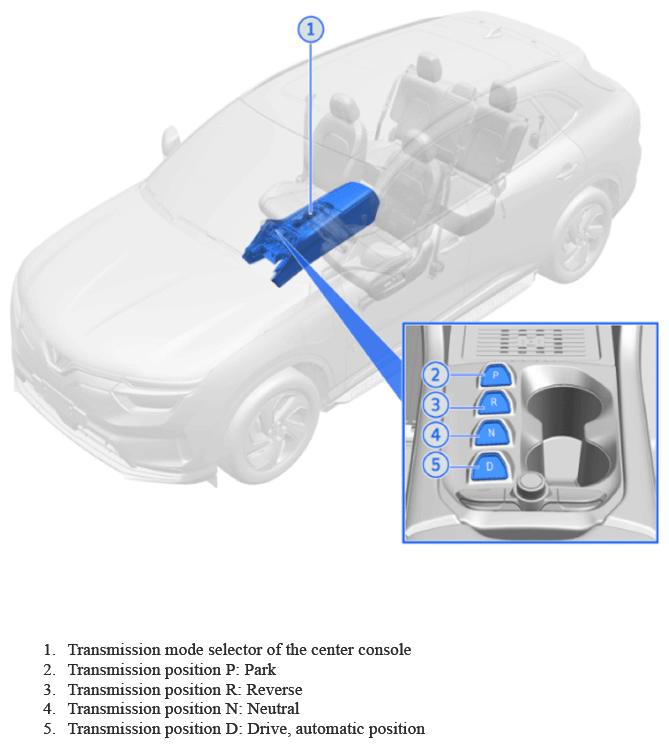 1

2 P
3 R
4 N
5 D

1. Transmission mode selector of the center console
2. Transmission position P: Park
3. Transmission position R: Reverse
4. Transmission position N: Neutral
5. Transmission position D: Drive, automatic position