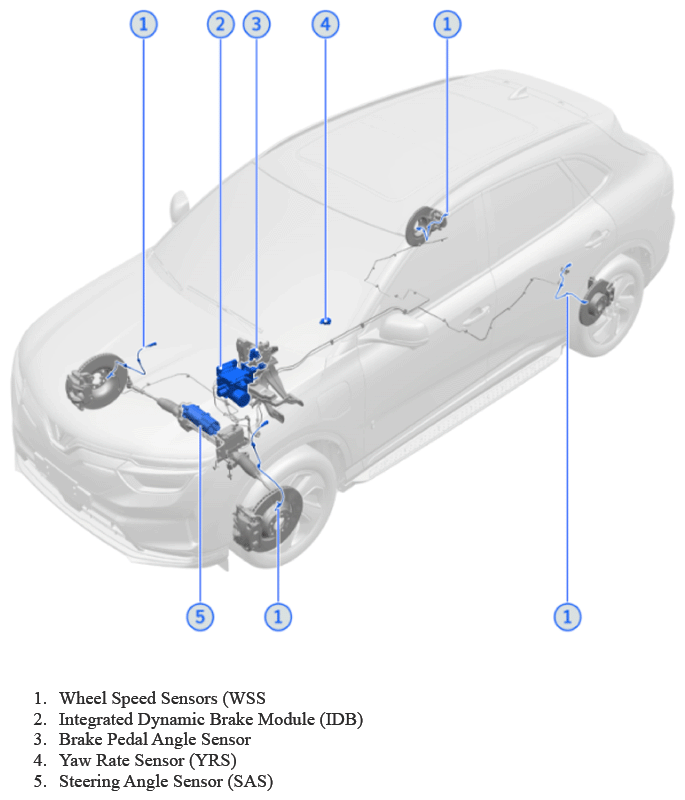 1 2 3 4 1

5 1 1

1. Wheel Speed Sensors (WSS
2. Integrated Dynamic Brake Module (IDB)
3. Brake Pedal Angle Sensor
4. Yaw Rate Sensor (YRS)
5. Steering Angle Sensor (SAS)