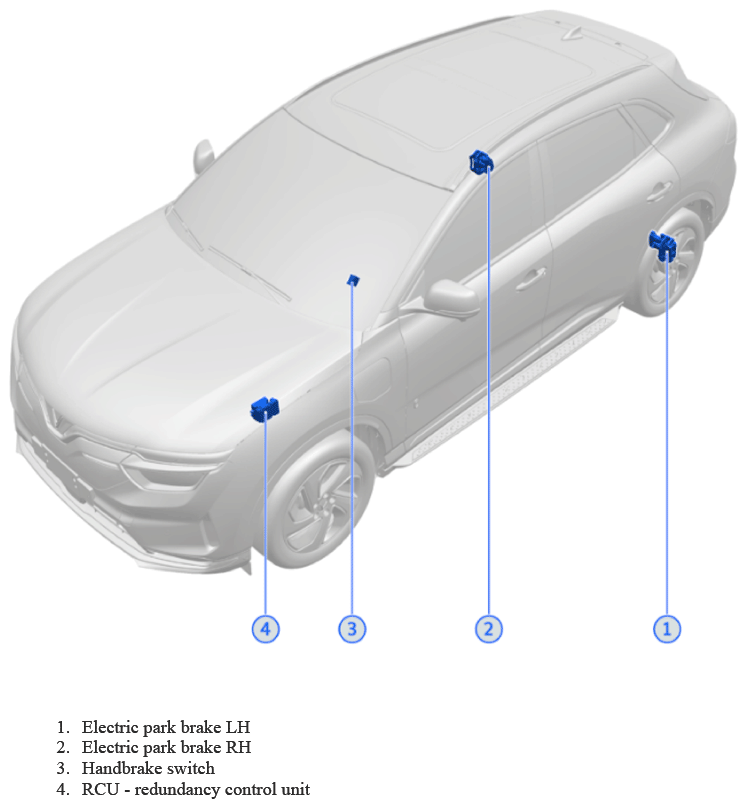 4

3

2

1

1. Electric park brake LH
2. Electric park brake RH
3. Handbrake switch
4. RCU - redundancy control unit