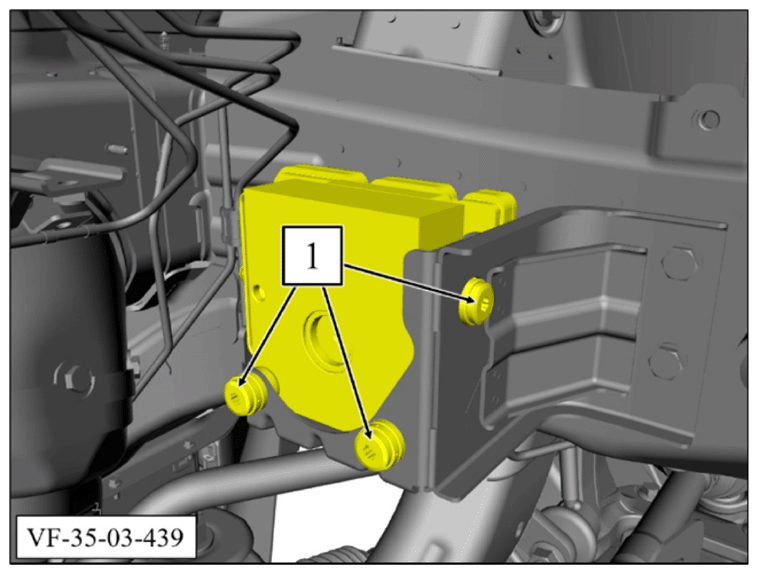 1

VF-35-03-439