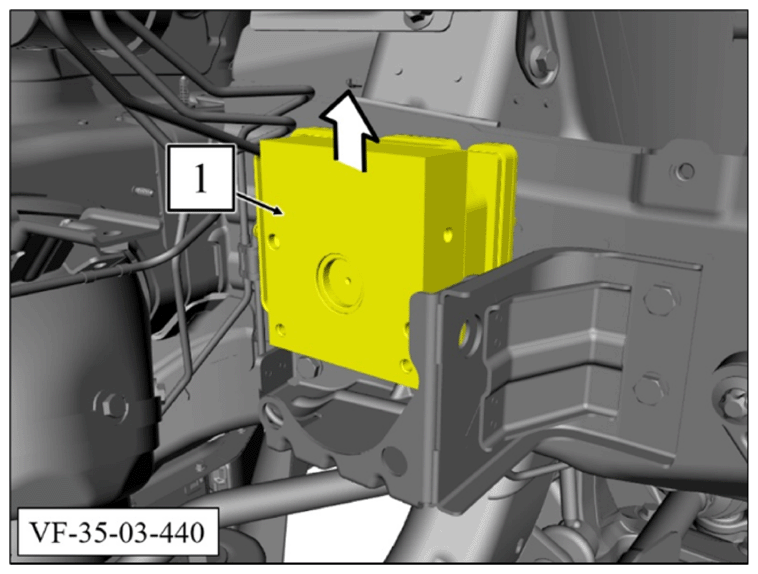 1

VF-35-03-440