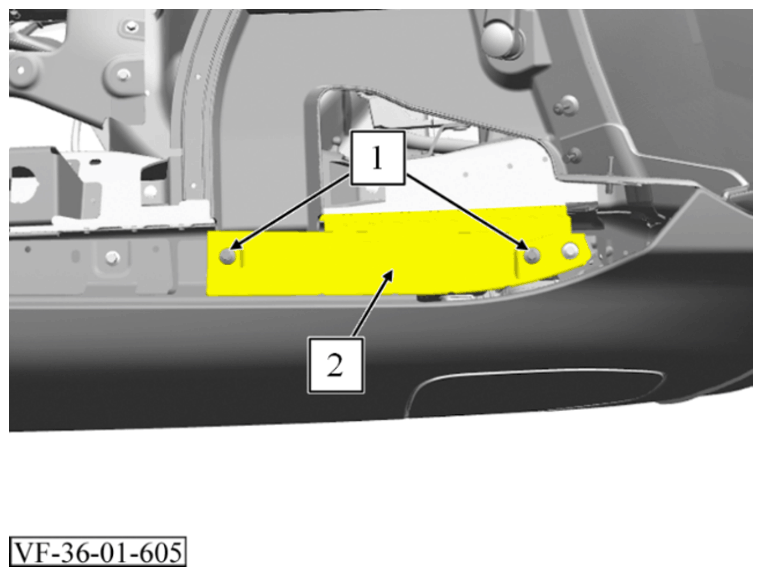 1

2

VF-36-01-605