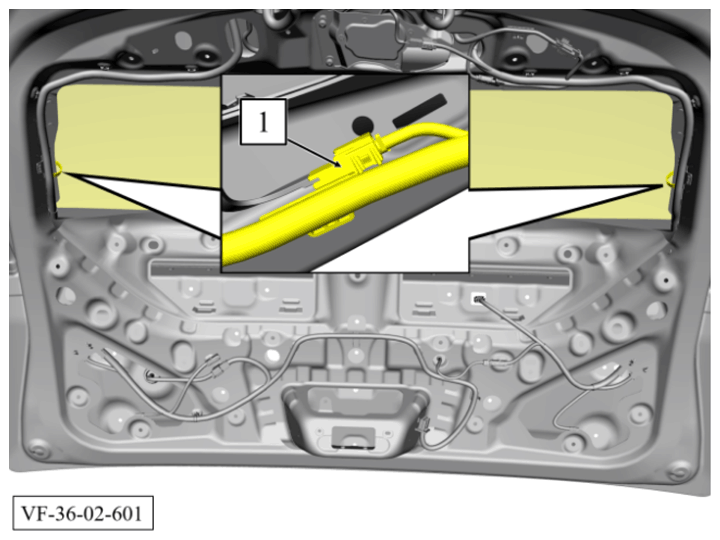 1

VF-36-02-601