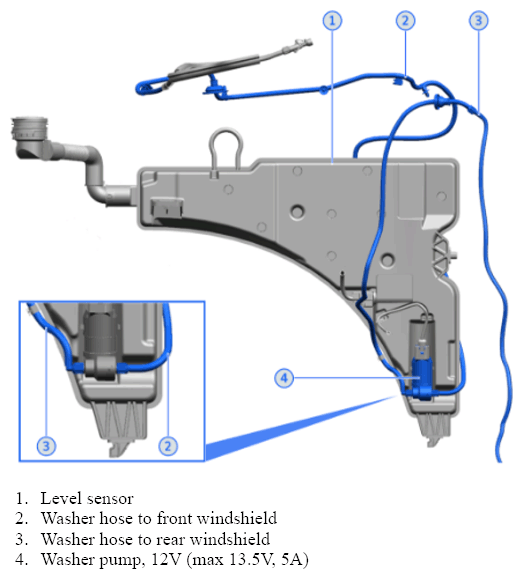 1
2
3
4
3
2

1. Level sensor
2. Washer hose to front windshield
3. Washer hose to rear windshield
4. Washer pump, 12V (max 13.5V, 5A)