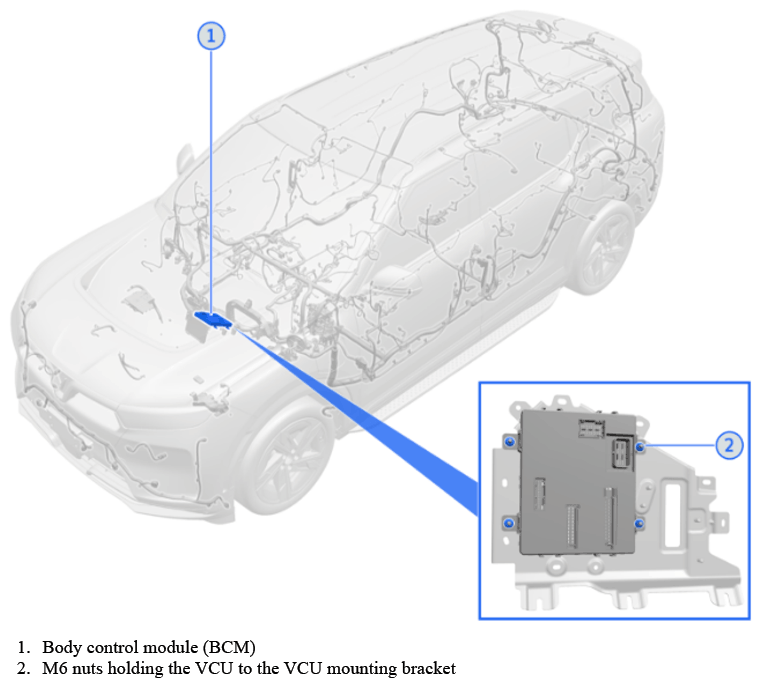 1

2

1. Body control module (BCM)
2. M6 nuts holding the VCU to the VCU mounting bracket