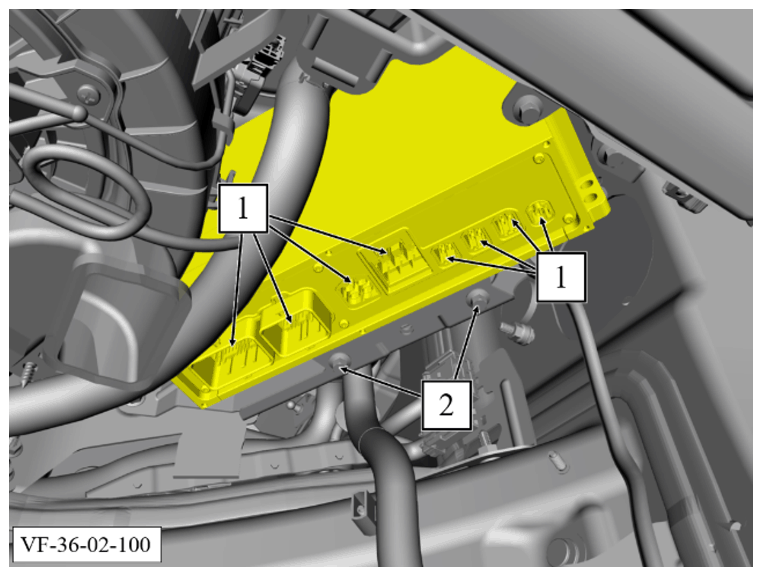 1
1
2
VF-36-02-100