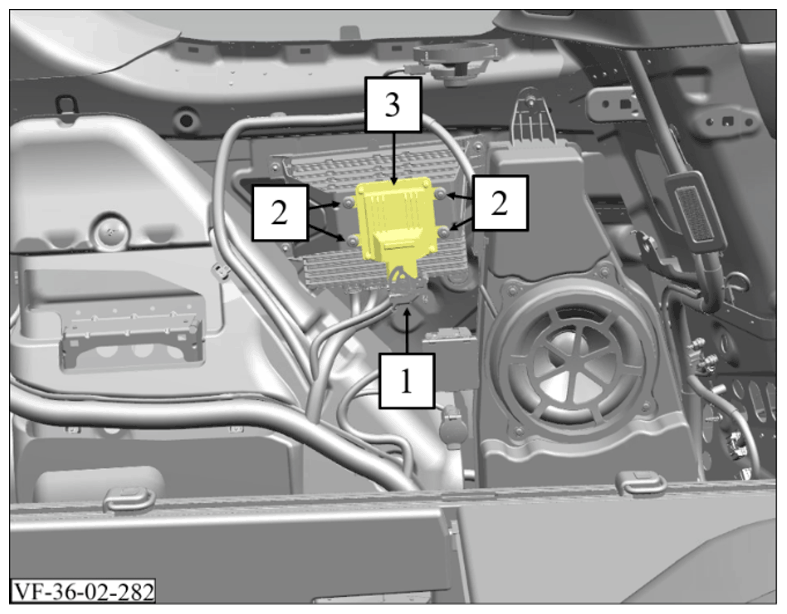 3
2
2
1
VF-36-02-282