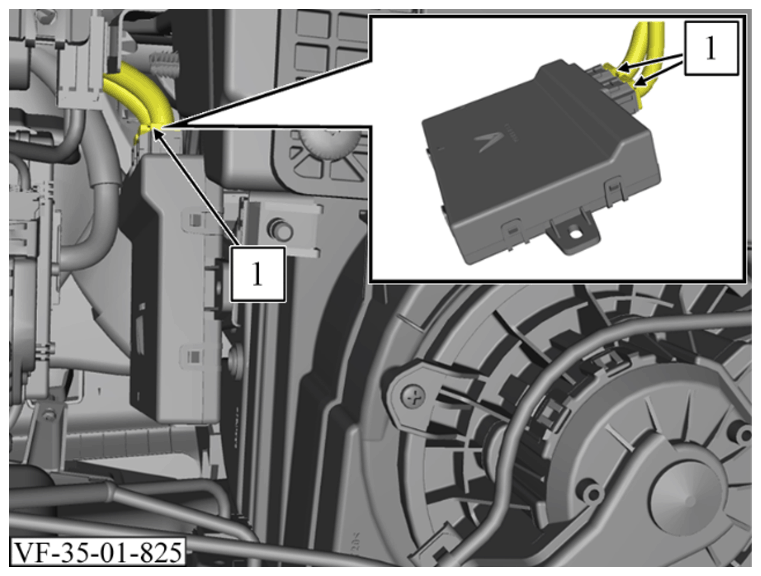 1

1

VF-35-01-825