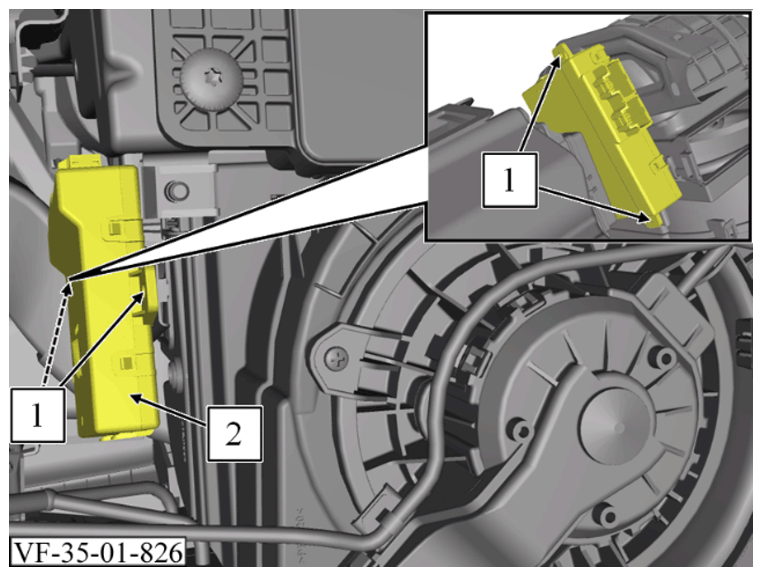 1

1

2

VF-35-01-826