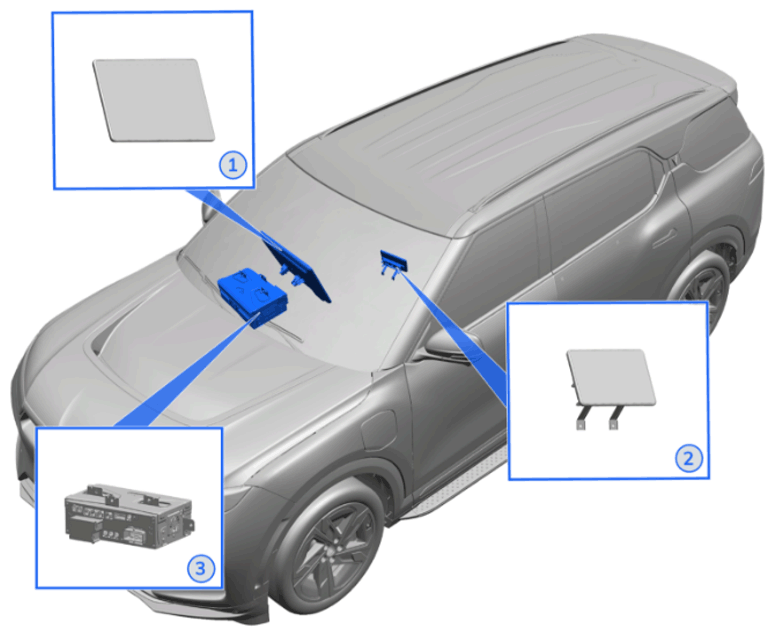 1

2

3