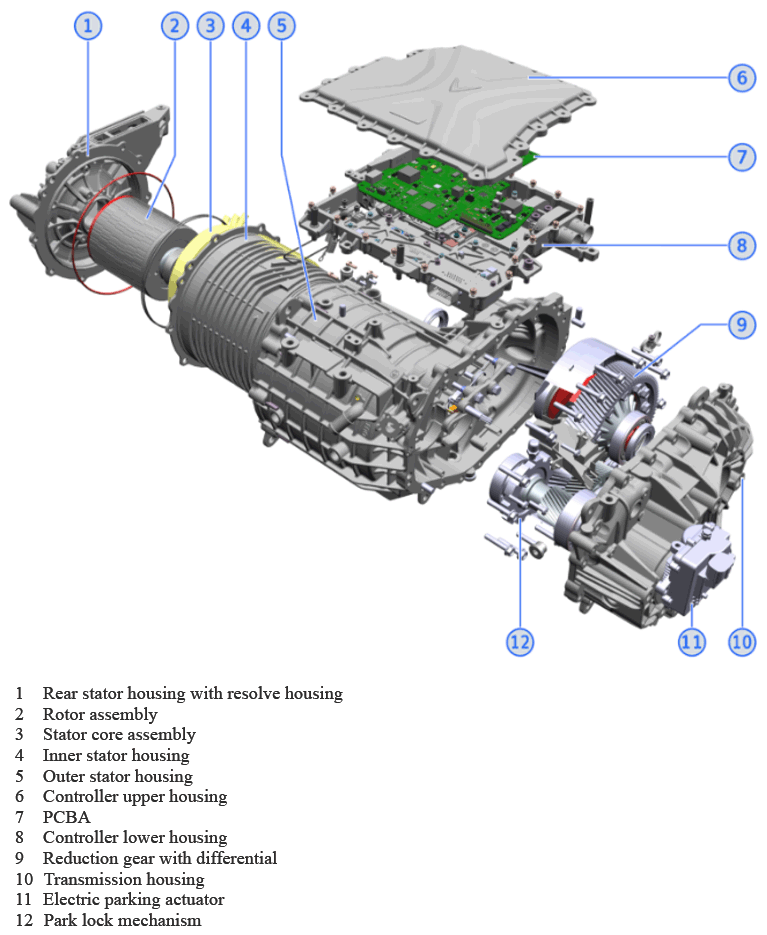 1
2
3
4
5
6
7
8
9
12
11
10

1 Rear stator housing with resolve housing
2 Rotor assembly
3 Stator core assembly
4 Inner stator housing
5 Outer stator housing
6 Controller upper housing
7 PCBA
8 Controller lower housing
9 Reduction gear with differential
10 Transmission housing
11 Electric parking actuator
12 Park lock mechanism