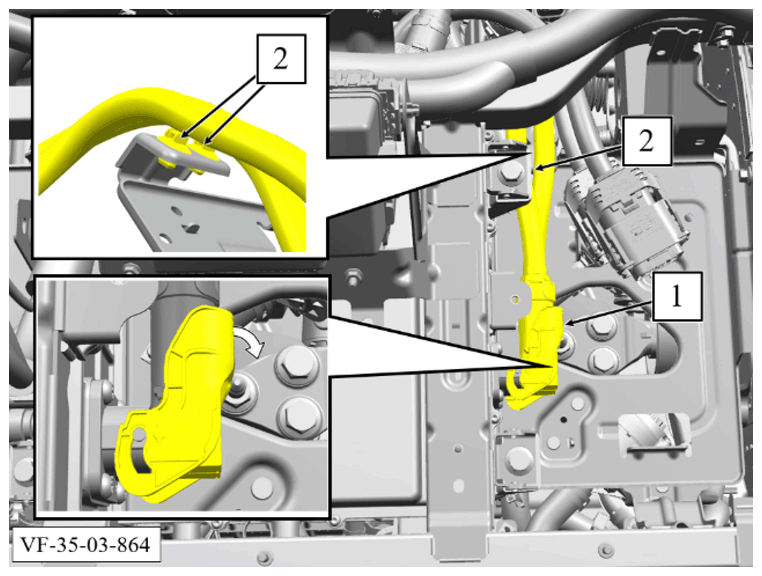 2

2

1

VF-35-03-864