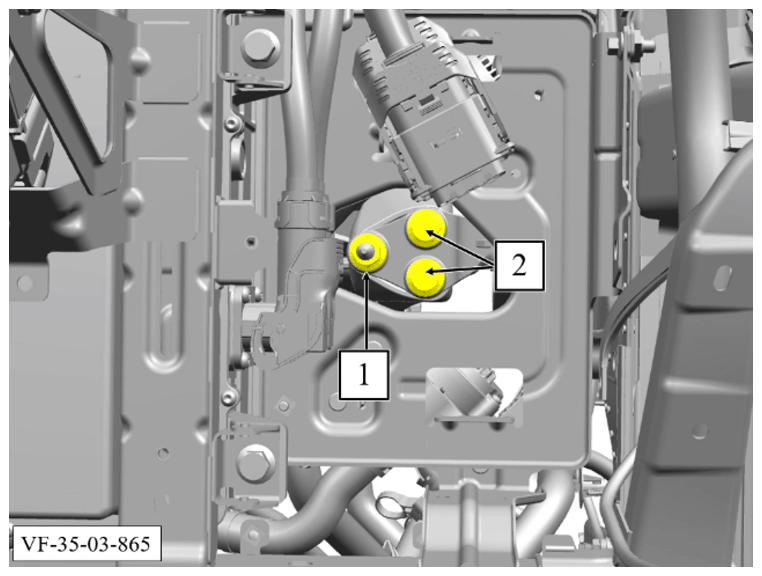 2

1

VF-35-03-865