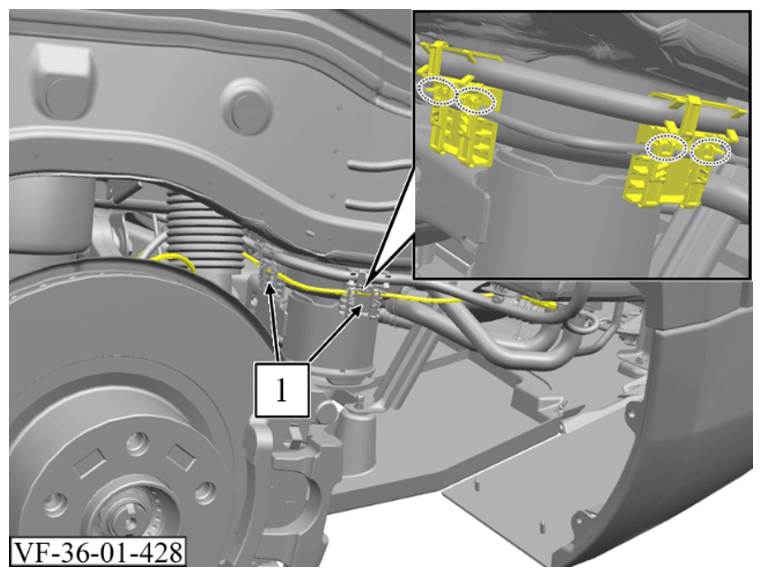 1

VF-36-01-428