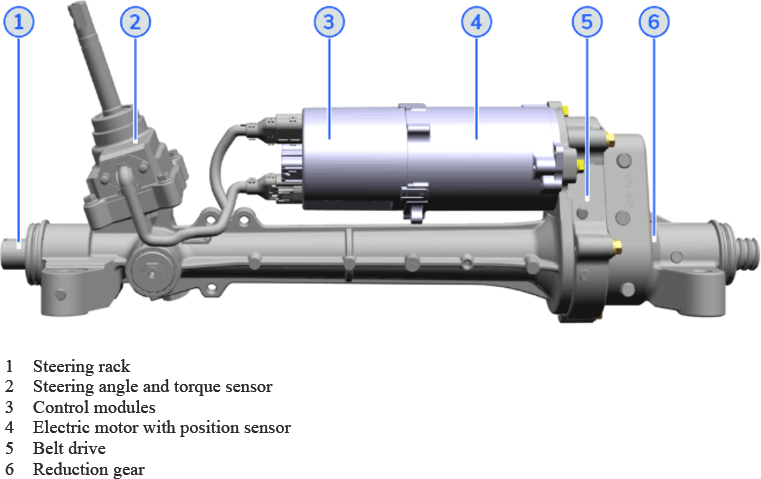 1
2
3
4
5
6

1 Steering rack
2 Steering angle and torque sensor
3 Control modules
4 Electric motor with position sensor
5 Belt drive
6 Reduction gear