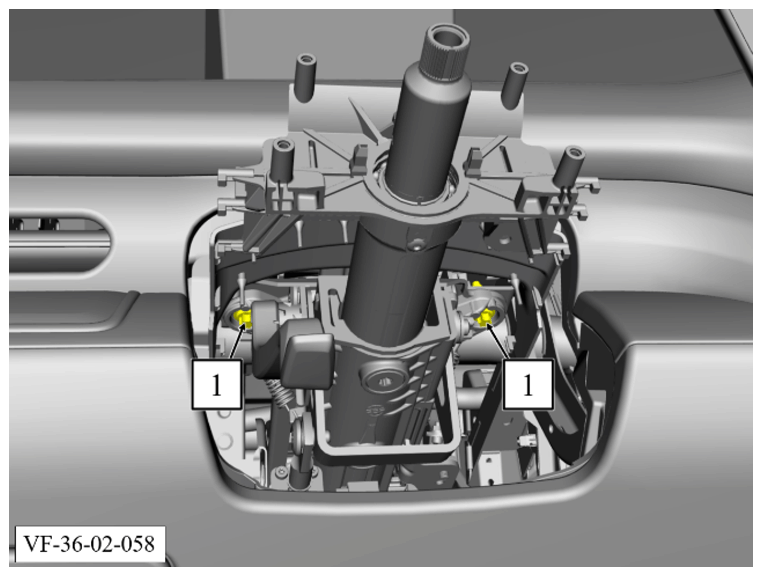 1
1
VF-36-02-058