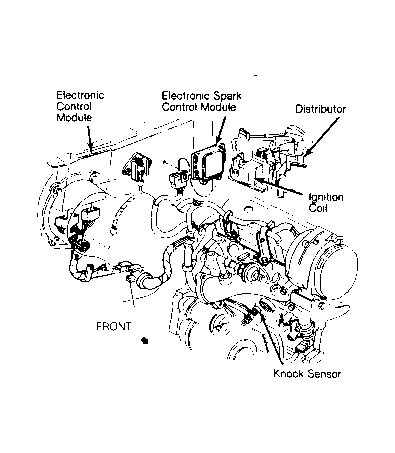 Electronic Control Module

Electronic Spark Control Module

Distributor

Ignition Coil

FRONT

Knock Sensor