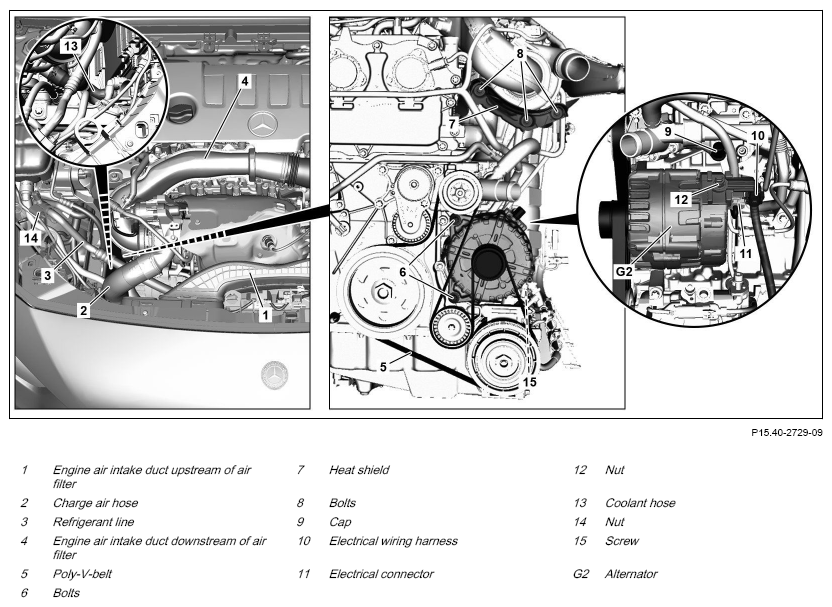 13
4
14
3
2
1
8
7
6
5
15
9
10
12
11
G2

P15.40-2729-09

1 Engine air intake duct upstream of air filter
2 Charge air hose
3 Refrigerant line
4 Engine air intake duct downstream of air filter
5 Poly-V-belt
6 Bolts

7 Heat shield
8 Bolts
9 Cap
10 Electrical wiring harness
11 Electrical connector

12 Nut
13 Coolant hose
14 Nut
15 Screw
G2 Alternator