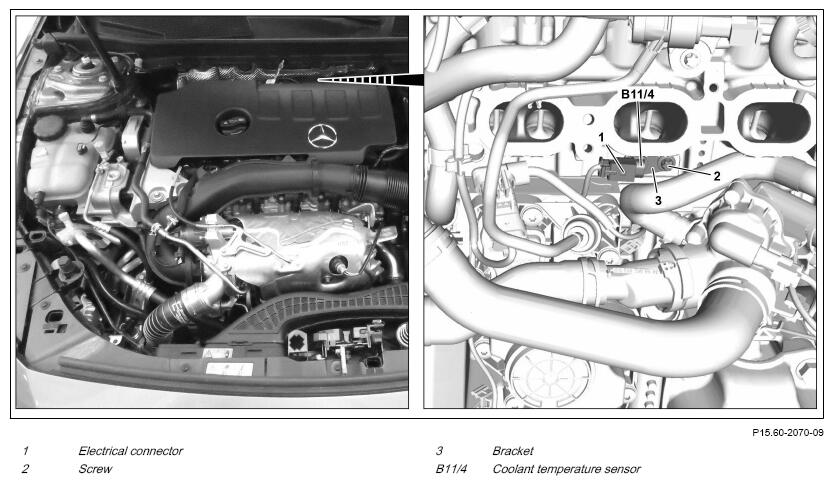 B11/4
1
2
3

P15.60-2070-09

1 Electrical connector
2 Screw
3 Bracket
B11/4 Coolant temperature sensor