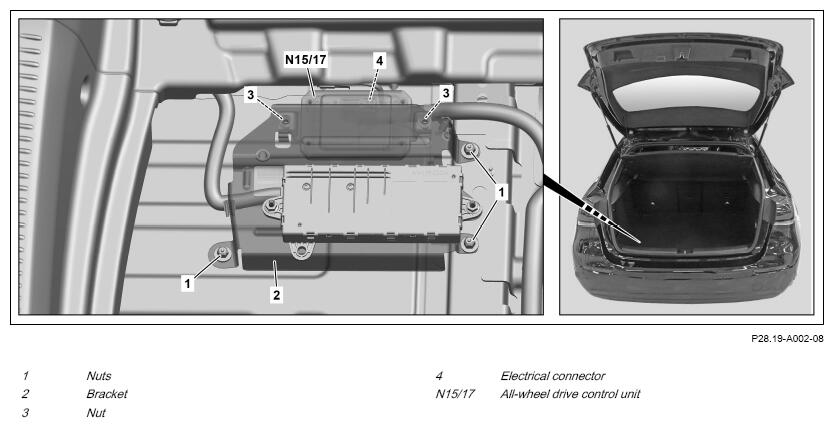 N15/17
4
3
3
1
1
2

P28.19-A002-08

1 Nuts
2 Bracket
3 Nut

4 Electrical connector
N15/17 All-wheel drive control unit