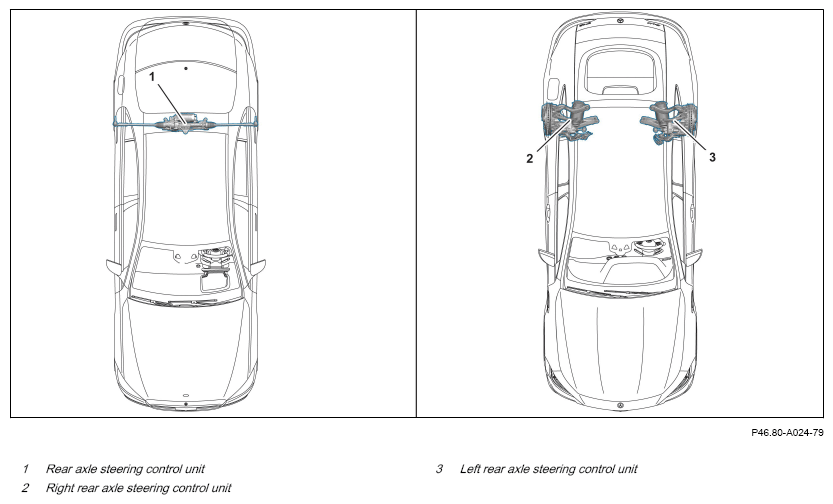 1

2

3

P46.80-A024-79

1 Rear axle steering control unit

2 Right rear axle steering control unit

3 Left rear axle steering control unit