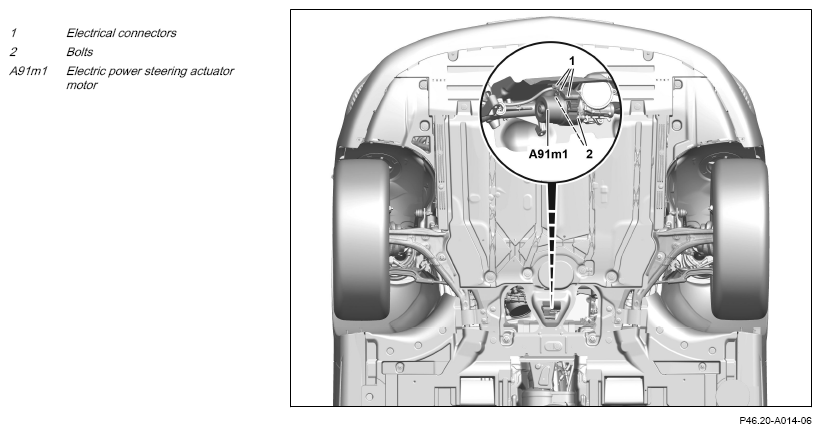 1 Electrical connectors
2 Bolts
A91m1 Electric power steering actuator motor

1
A91m1
2

P46.20-A014-06