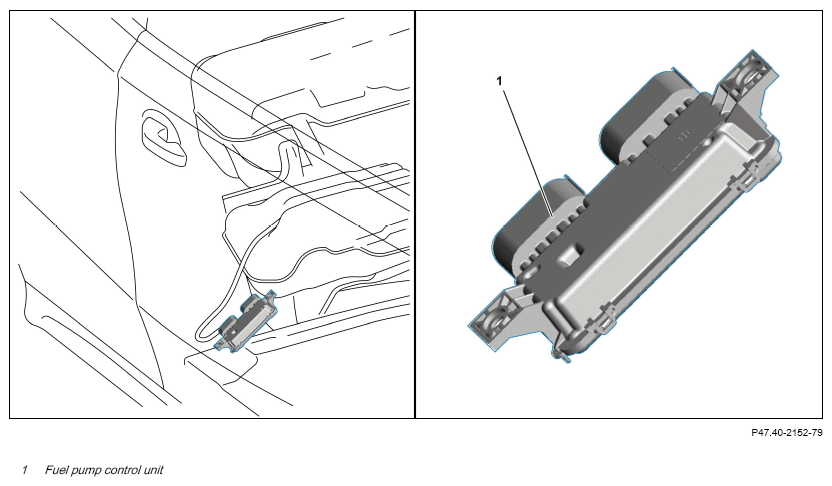 1

P47.40-2152-79

1 Fuel pump control unit