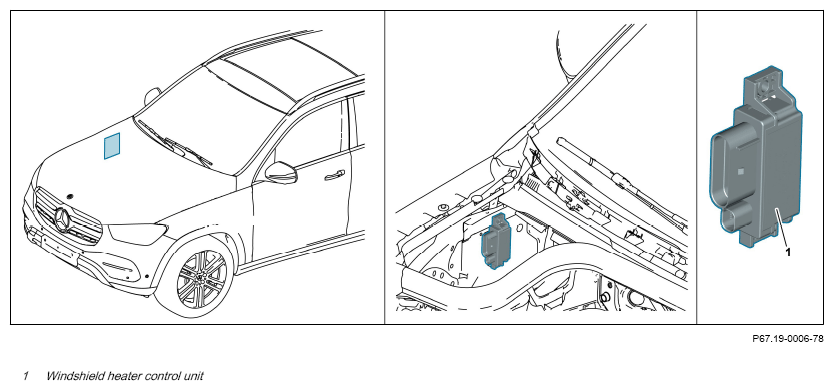 1

P67.19-0006-78

1 Windshield heater control unit