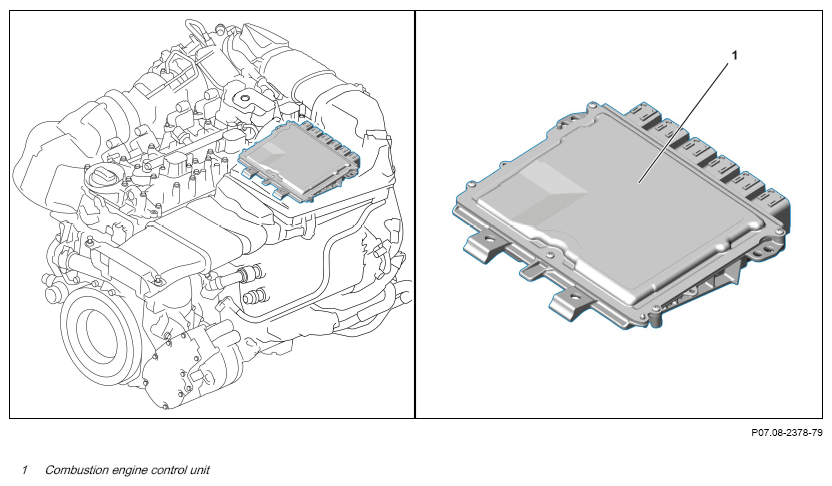 1

P07.08-2378-79

1 Combustion engine control unit