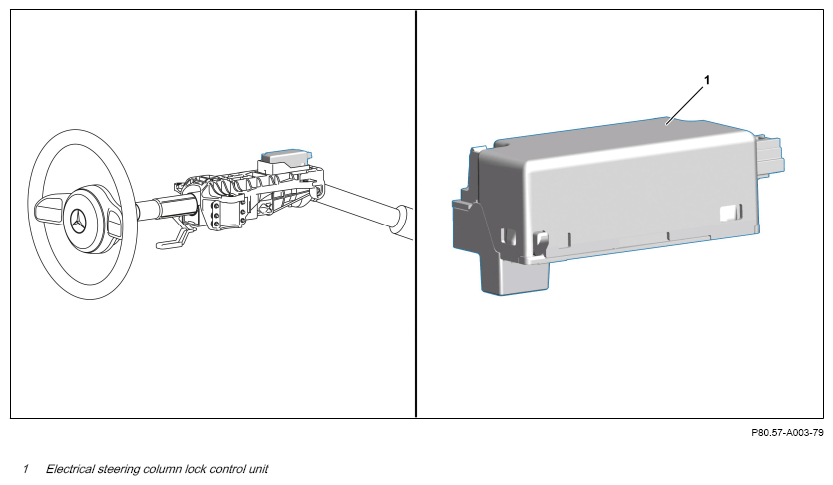 1

P80.57-A003-79

1 Electrical steering column lock control unit