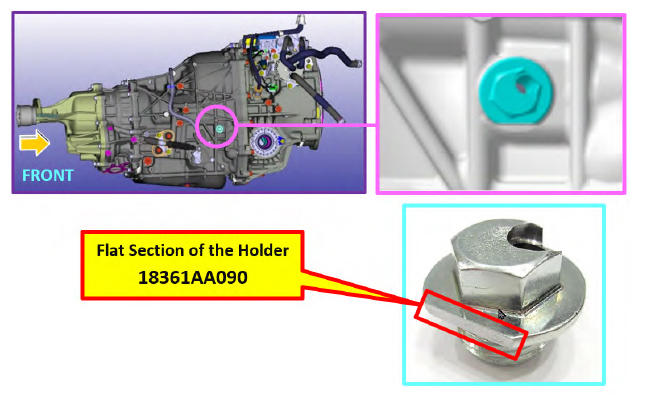 FRONT

Flat Section of the Holder
18361AA090