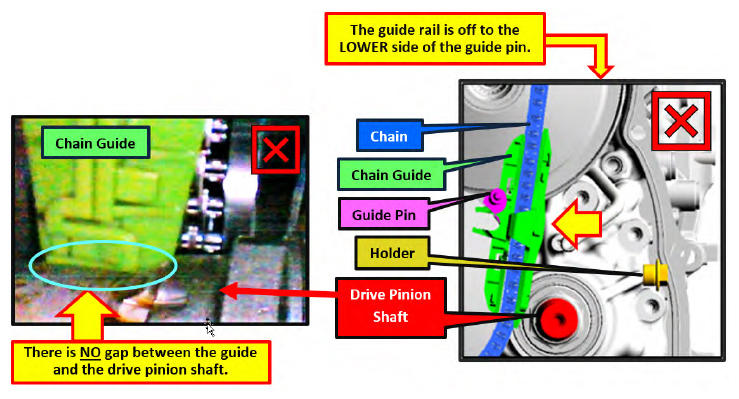 The guide rail is off to the LOWER side of the guide pin.

Chain Guide

Chain

Chain Guide

Guide Pin

Holder

Drive Pinion Shaft

There is NO gap between the guide and the drive pinion shaft.