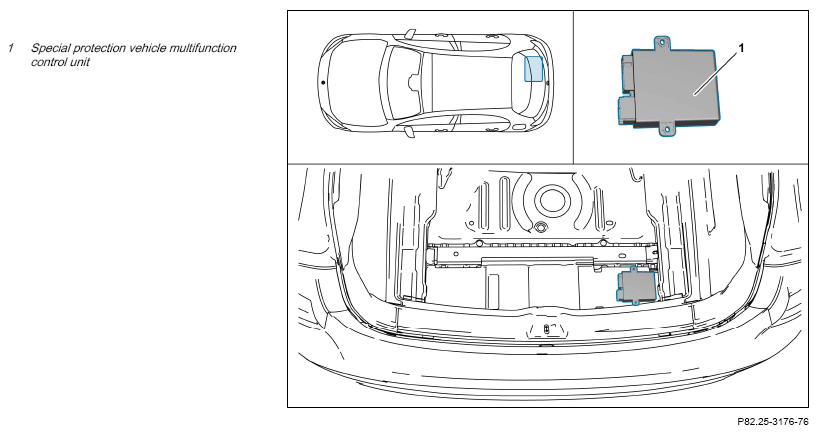 1 Special protection vehicle multifunction control unit

1

P82.25-3176-76