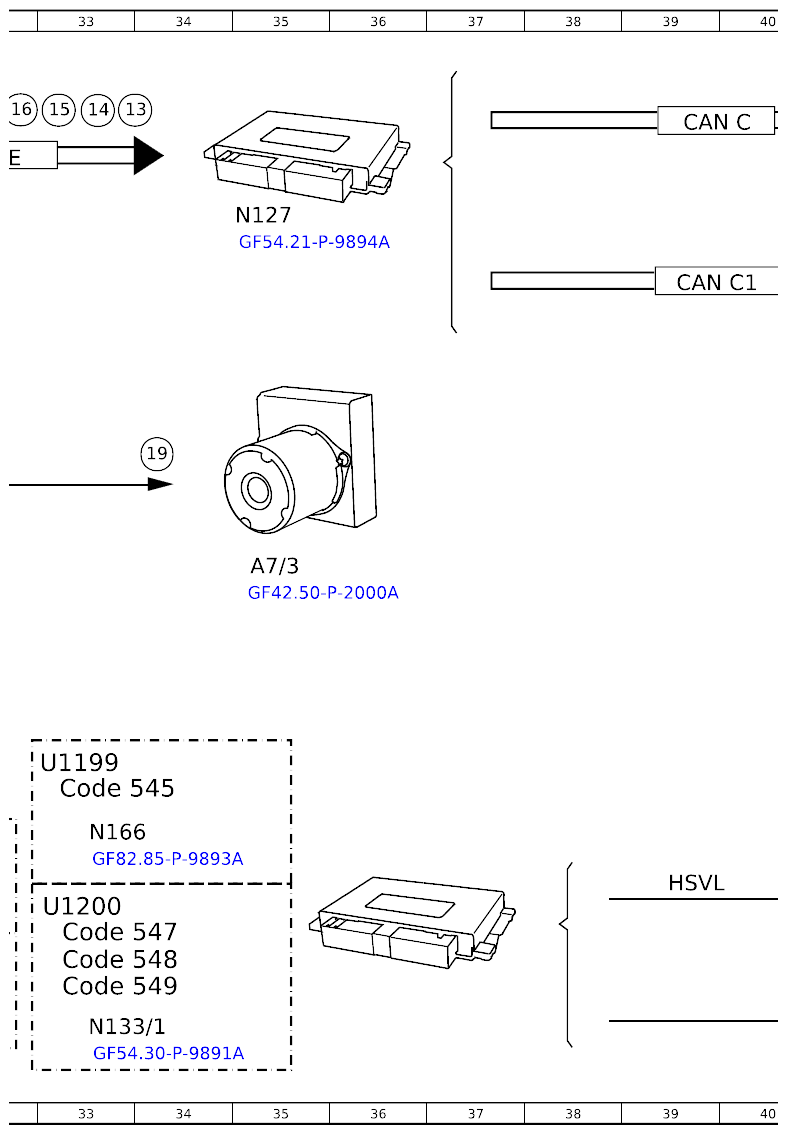 33 34 35 36 37 38 39 40

16 15 14 13

E

N127
GF54.21-P-9894A

CAN C

CAN C1

19

A7/3
GF42.50-P-2000A

U1199
Code 545

N166
GF82.85-P-9893A

U1200
Code 547
Code 548
Code 549

N133/1
GF54.30-P-9891A

HSVL

33 34 35 36 37 38 39 40