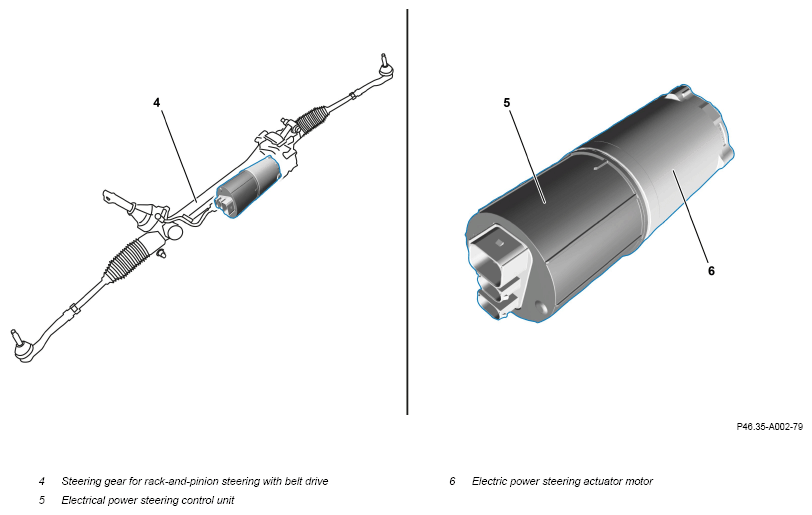 4

5

6

P46.35-A002-79

4 Steering gear for rack-and-pinion steering with belt drive
5 Electrical power steering control unit

6 Electric power steering actuator motor