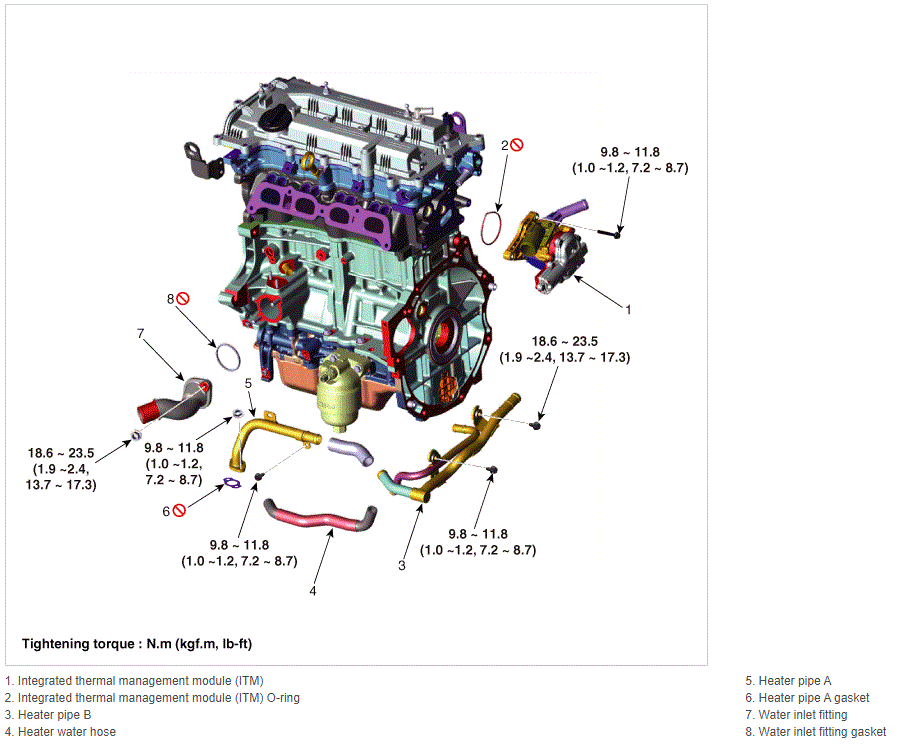 2

9.8 ~ 11.8
(1.0 ~1.2, 7.2 ~ 8.7)

1

8

7

18.6 ~ 23.5
(1.9 ~2.4, 13.7 ~ 17.3)

5

18.6 ~ 23.5
(1.9 ~2.4,
13.7 ~ 17.3)

9.8 ~ 11.8
(1.0 ~1.2,
7.2 ~ 8.7)

6

9.8 ~ 11.8
(1.0 ~1.2, 7.2 ~ 8.7)

9.8 ~ 11.8
(1.0 ~1.2, 7.2 ~ 8.7)

3

4

Tightening torque : N.m (kgf.m, lb-ft)

1. Integrated thermal management module (ITM)
2. Integrated thermal management module (ITM) O-ring
3. Heater pipe B
4. Heater water hose

5. Heater pipe A
6. Heater pipe A gasket
7. Water inlet fitting
8. Water inlet fitting gasket