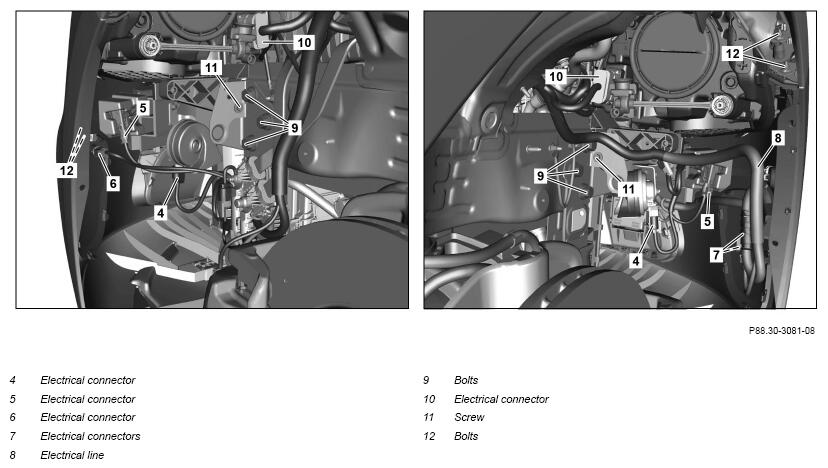 10
11
5
9
12
6
4

12
10
8
9
11
5
7
4

P88.30-3081-08

4 Electrical connector
5 Electrical connector
6 Electrical connector
7 Electrical connectors
8 Electrical line

9 Bolts
10 Electrical connector
11 Screw
12 Bolts