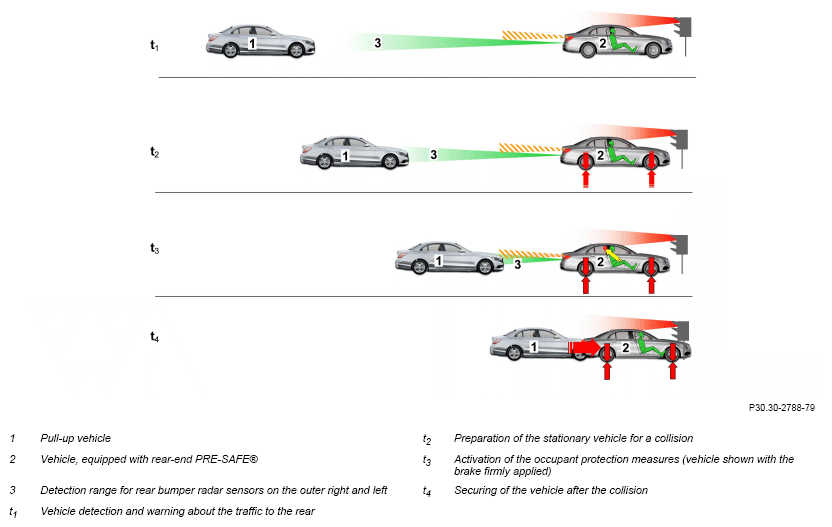 $t_1$

1

3

2

$t_2$

1

3

2

$t_3$

1

3

2

$t_4$

1

2

P30.30-2788-79

1 Pull-up vehicle

2 Vehicle, equipped with rear-end PRE-SAFE®

3 Detection range for rear bumper radar sensors on the outer right and left

$t_1$ Vehicle detection and warning about the traffic to the rear

$t_2$ Preparation of the stationary vehicle for a collision

$t_3$ Activation of the occupant protection measures (vehicle shown with the brake firmly applied)

$t_4$ Securing of the vehicle after the collision