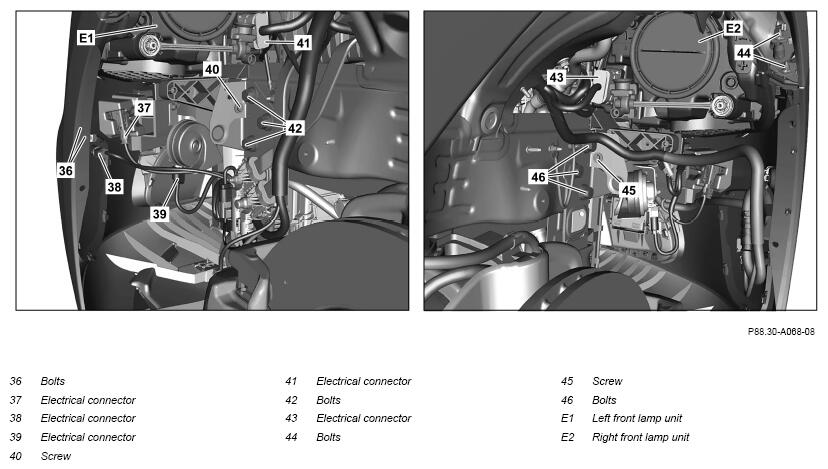 E1
41
40
37
42
36
38
39

E2
44
43
46
45

P88.30-A068-08

36 Bolts
37 Electrical connector
38 Electrical connector
39 Electrical connector
40 Screw

41 Electrical connector
42 Bolts
43 Electrical connector
44 Bolts

45 Screw
46 Bolts
E1 Left front lamp unit
E2 Right front lamp unit